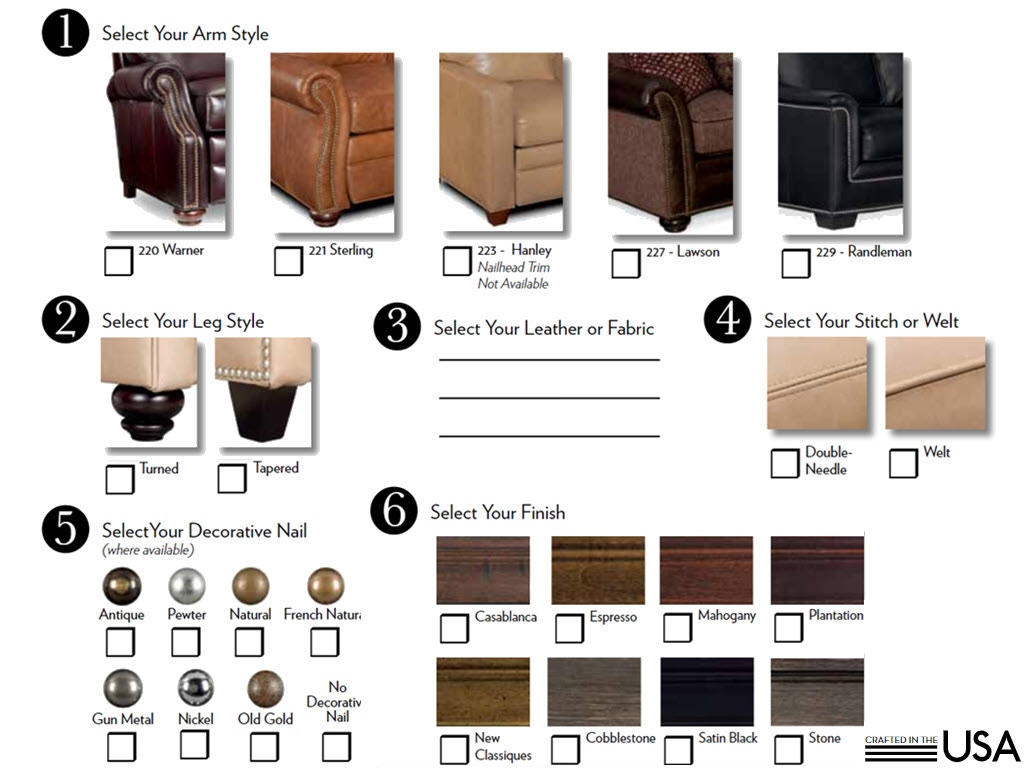 1 Select Your Arm Style

220 Warner

221 Sterling

223 - Hanley
Nailhead Trim Not Available

227 - Lawson

229 - Randleman

2 Select Your Leg Style

Turned

Tapered

3 Select Your Leather or Fabric

4 Select Your Stitch or Welt

Double-Needle

Welt

5 SelectYour Decorative Nail
(where available)

Antique

Pewter

Natural

French Natura

Gun Metal

Nickel

Old Gold

No Decorativ Nail

6 Select Your Finish

Casablanca

Espresso

Mahogany

Plantation

New Classiques

Cobblestone

Satin Black

Stone

CRAFTED IN THE USA