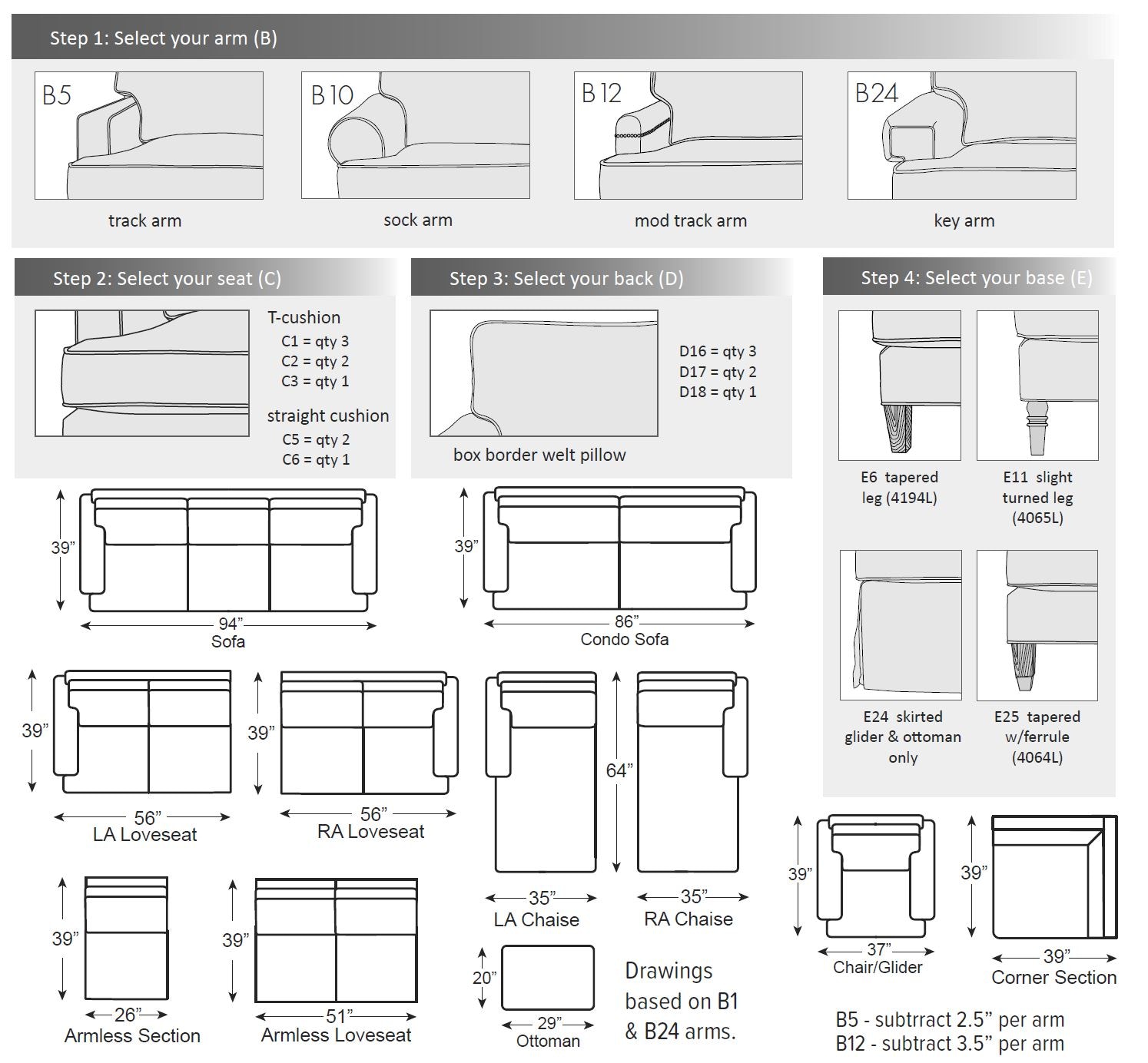 Step 1: Select your arm (B)

B5
track arm

B10
sock arm

B12
mod track arm

B24
key arm

Step 2: Select your seat (C)

T-cushion
C1 = qty 3
C2 = qty 2
C3 = qty 1

straight cushion
C5 = qty 2
C6 = qty 1

Step 3: Select your back (D)

D16 = qty 3
D17 = qty 2
D18 = qty 1

box border welt pillow

Step 4: Select your base (E)

E6 tapered leg (4194L)

E11 slight turned leg (4065L)

E24 skirted glider & ottoman only

E25 tapered w/ferrule (4064L)

39”
94”
Sofa

39”
86”
Condo Sofa

39”
56”
LA Loveseat

39”
56”
RA Loveseat

64”
35”
LA Chaise

35”
RA Chaise

39”
26”
Armless Section

39”
51”
Armless Loveseat

20”
29”
Ottoman

Drawings based on B1 & B24 arms.

39”
37”
Chair/Glider

39”
39”
Corner Section

B5 - subtract 2.5” per arm
B12 - subtract 3.5” per arm