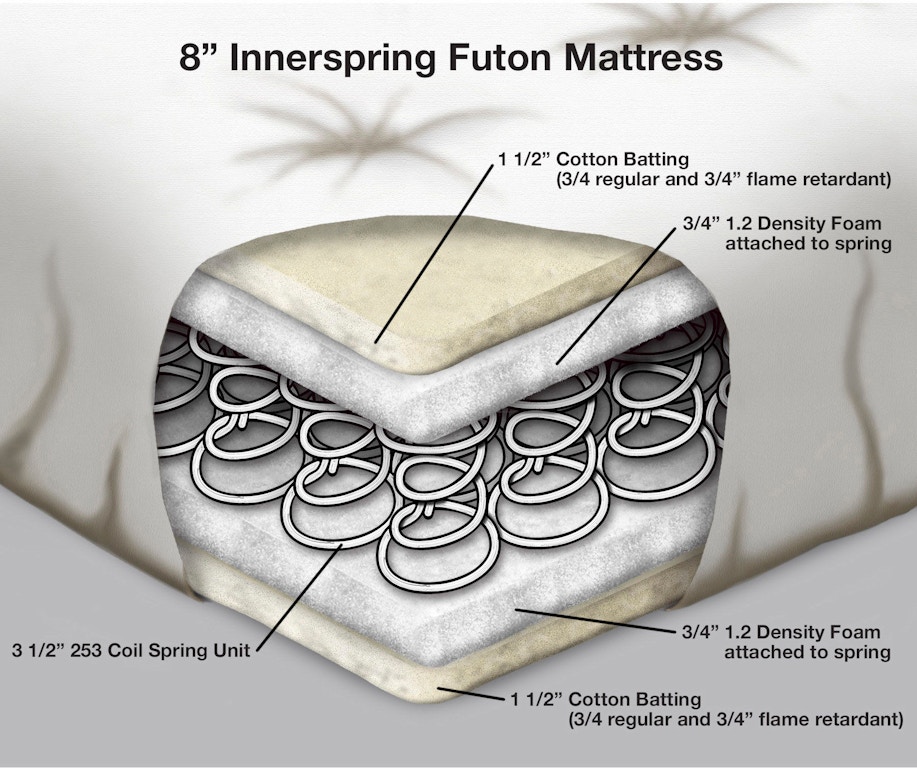 8” Innerspring Futon Mattress

1 1/2” Cotton Batting
(3/4 regular and 3/4” flame retardant)

3/4” 1.2 Density Foam
attached to spring

3 1/2” 253 Coil Spring Unit

3/4” 1.2 Density Foam
attached to spring

1 1/2” Cotton Batting
(3/4 regular and 3/4” flame retardant)