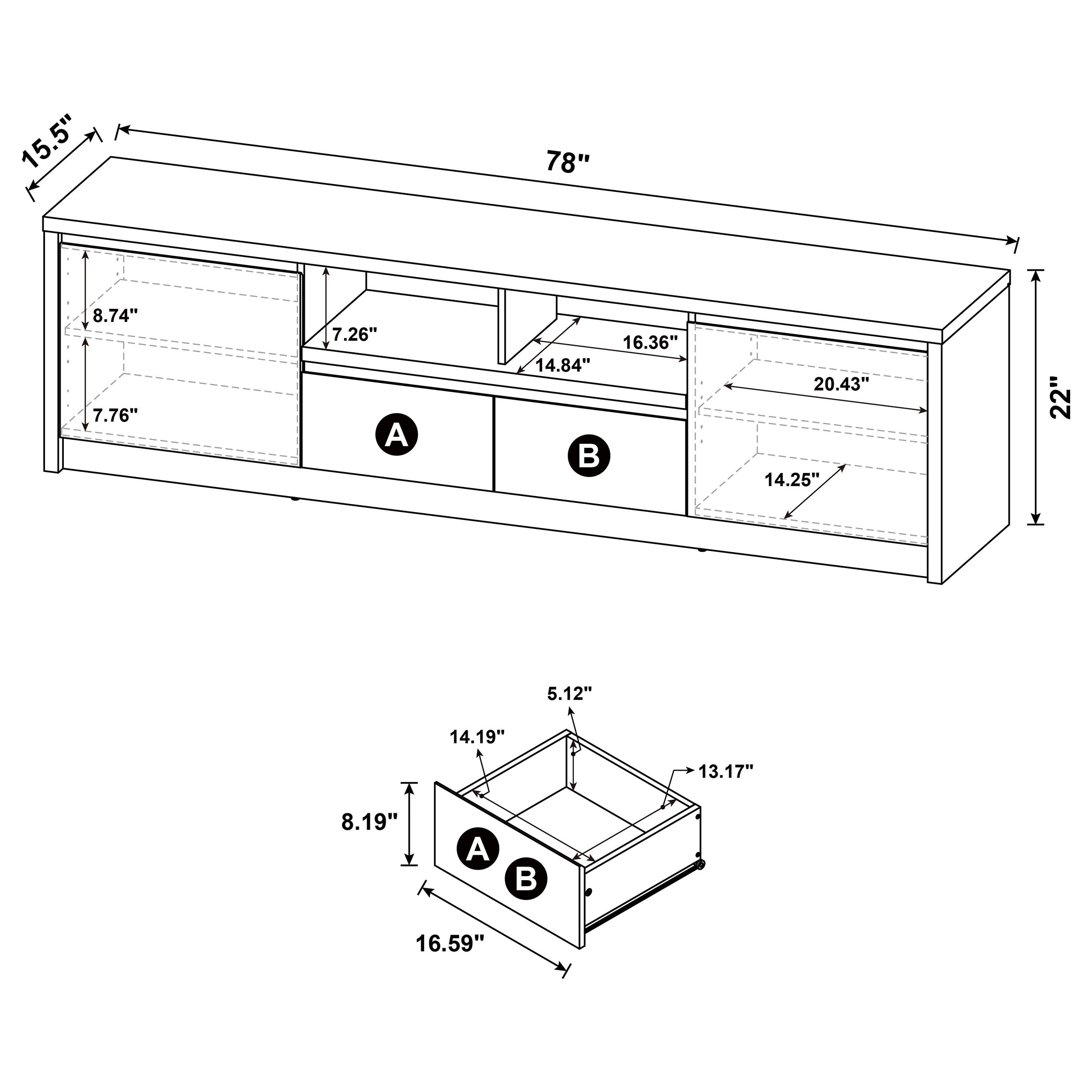 15.5"

78"

22"

8.74"

7.76"

7.26"

16.36"

14.84"

20.43"

14.25"

A

B

5.12"

14.19"

13.17"

8.19"

A

B

16.59"