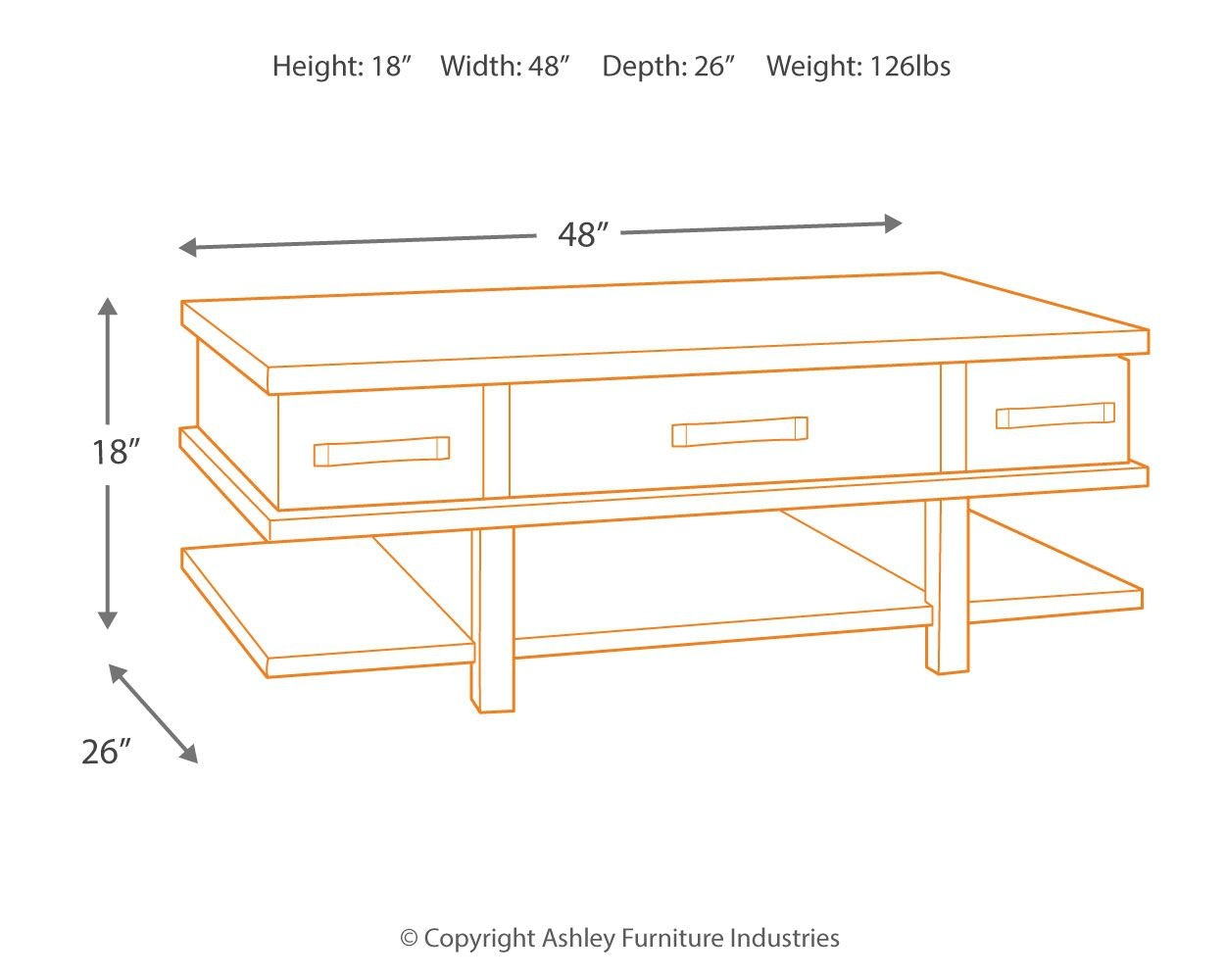 Height: 18″ Width: 48″ Depth: 26″ Weight: 126lbs

48″

18″

26″

© Copyright Ashley Furniture Industries