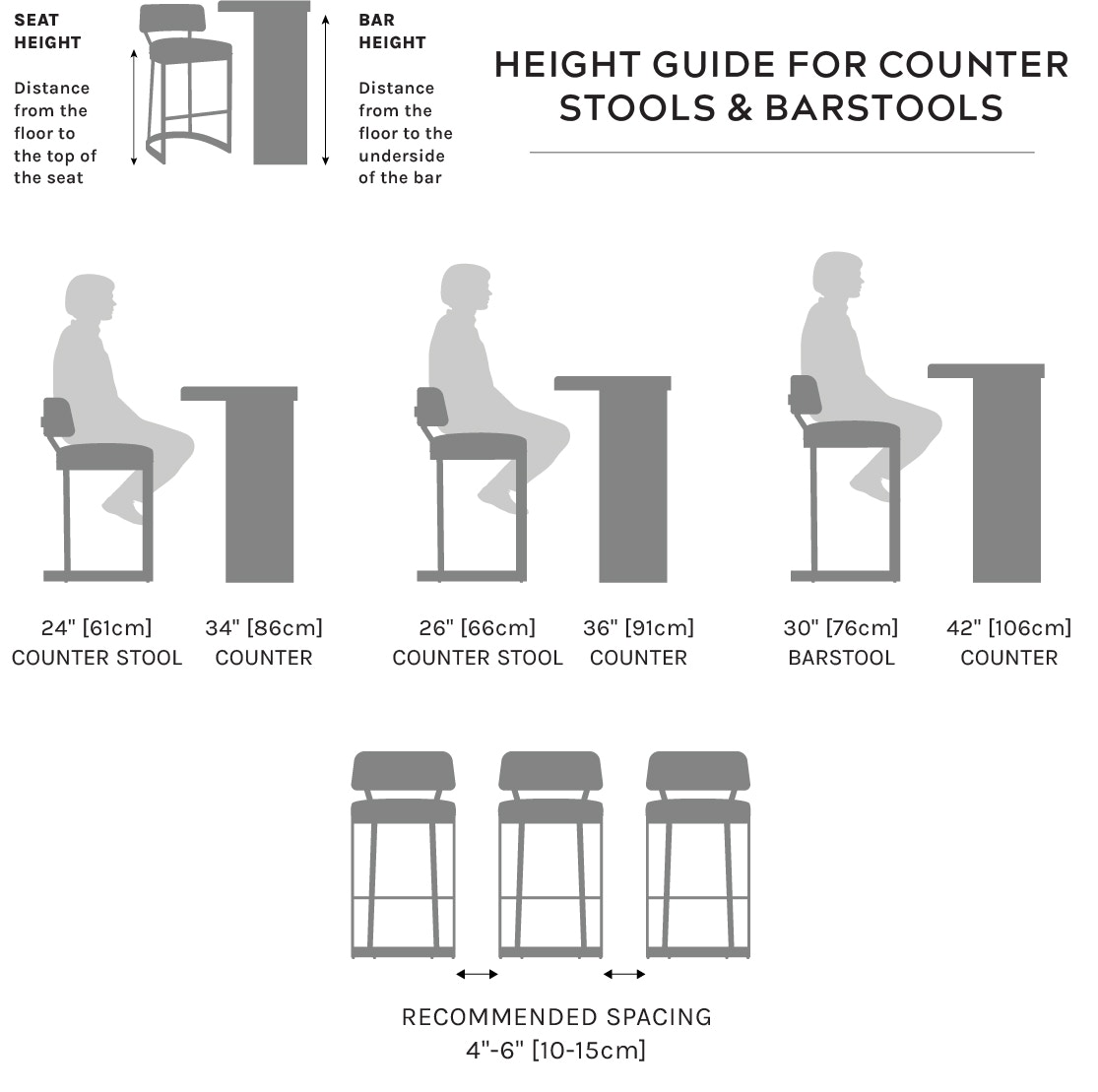 SEAT HEIGHT

Distance from the floor to the top of the seat

BAR HEIGHT

Distance from the floor to the underside of the bar

HEIGHT GUIDE FOR COUNTER STOOLS & BARSTOOLS

24" [61cm] COUNTER STOOL

34" [86cm] COUNTER

26" [66cm] COUNTER STOOL

36" [91cm] COUNTER

30" [76cm] BARSTOOL

42" [106cm] COUNTER

RECOMMENDED SPACING
4"-6" [10-15cm]