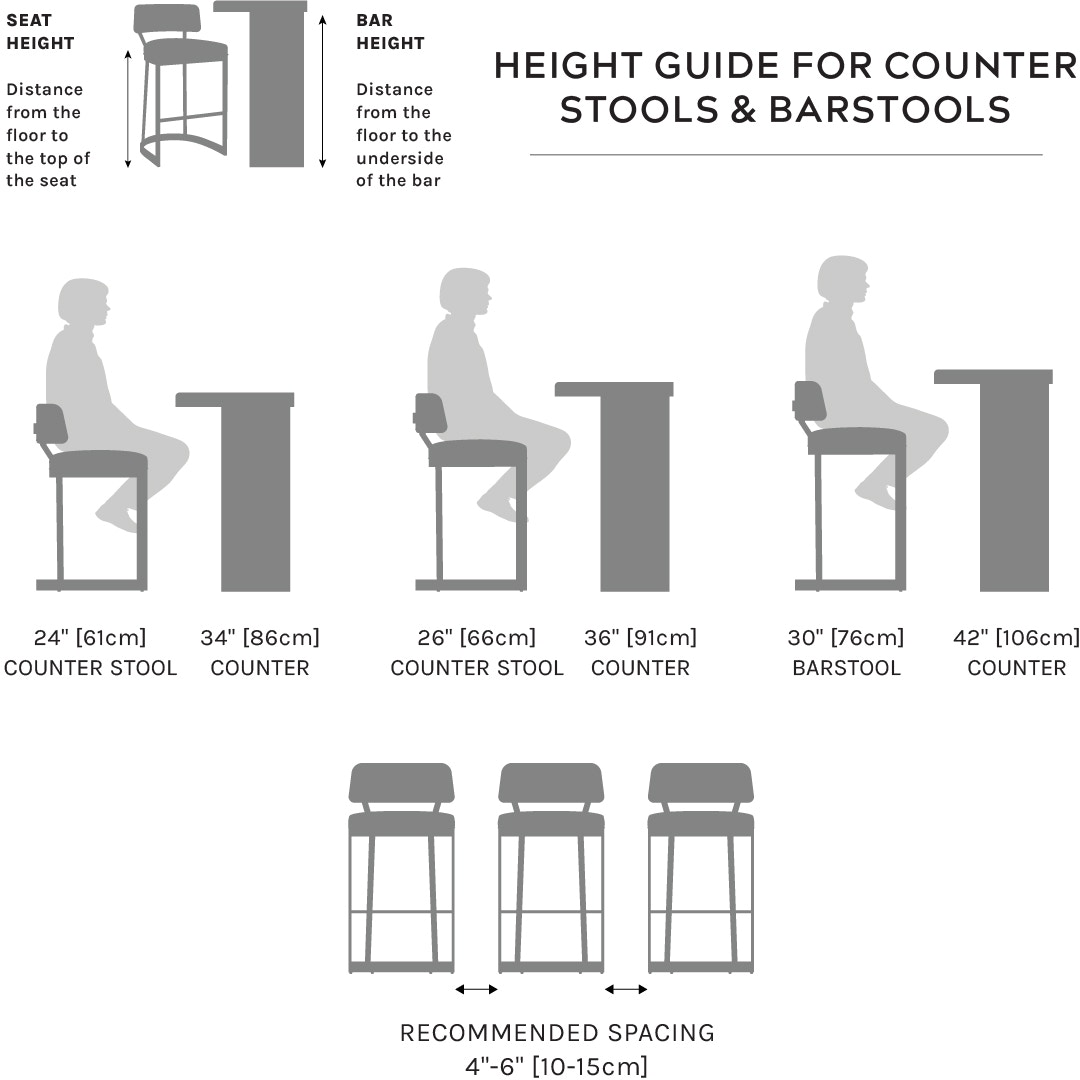 SEAT HEIGHT

Distance from the floor to the top of the seat

BAR HEIGHT

Distance from the floor to the underside of the bar

HEIGHT GUIDE FOR COUNTER STOOLS & BARSTOOLS

24" [61cm] COUNTER STOOL

34" [86cm] COUNTER

26" [66cm] COUNTER STOOL

36" [91cm] COUNTER

30" [76cm] BARSTOOL

42" [106cm] COUNTER

RECOMMENDED SPACING 4"-6" [10-15cm]