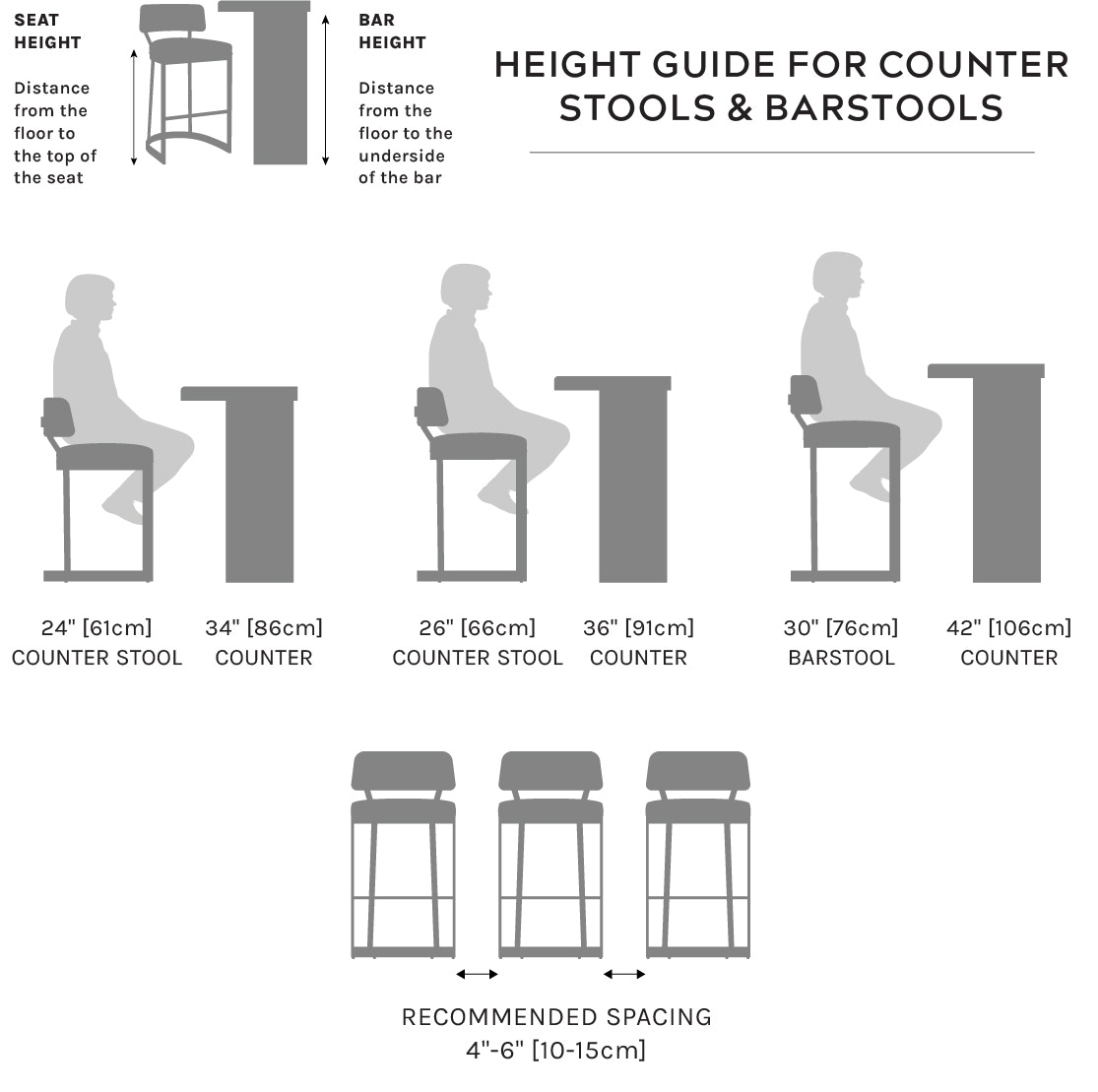 SEAT HEIGHT

Distance from the floor to the top of the seat

BAR HEIGHT

Distance from the floor to the underside of the bar

HEIGHT GUIDE FOR COUNTER STOOLS & BARSTOOLS

24" [61cm]
COUNTER STOOL

34" [86cm]
COUNTER

26" [66cm]
COUNTER STOOL

36" [91cm]
COUNTER

30" [76cm]
BARSTOOL

42" [106cm]
COUNTER

RECOMMENDED SPACING
4"-6" [10-15cm]